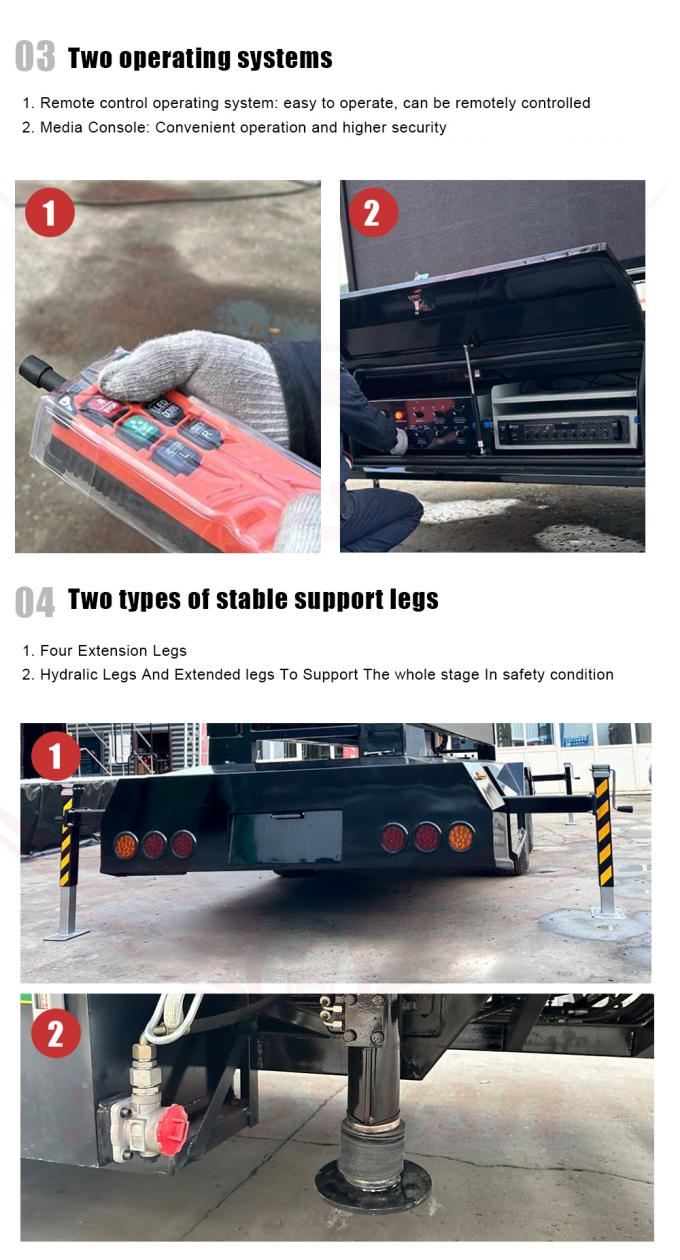 03 Two operating systems

1. Remote control operating system: easy to operate, can be remotely controlled
2. Media Console: Convenient operation and higher security

1

2

04 Two types of stable support legs

1. Four Extension Legs
2. Hydralic Legs And Extended legs To Support The whole stage In safety condition

1

2